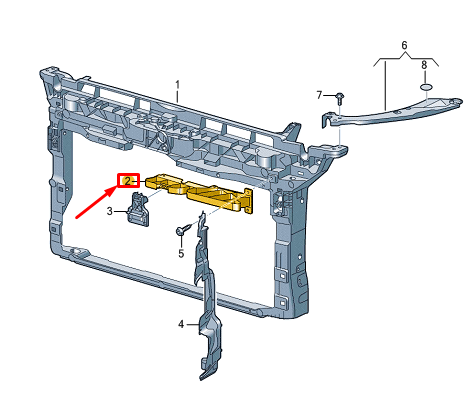 6
8
1
7
2
3
5
4