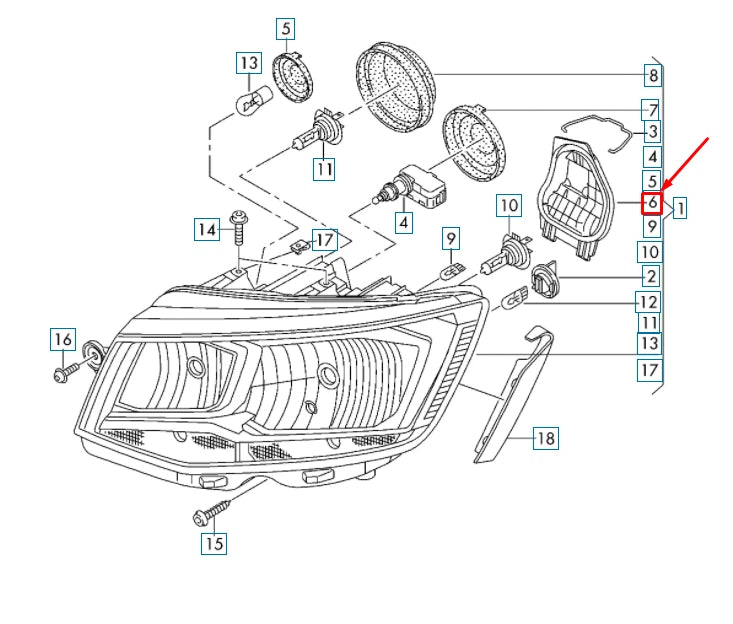 5
13
8
7
3
4
5
6
1
9
10
2
12
11
13
17
11
4
10
9
14
17
16
18
15