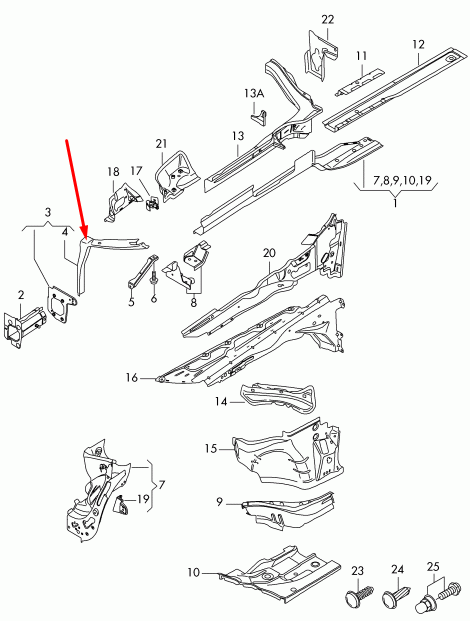 22
11
12
13A
13
21
18
17
7,8,9,10,19
1
3
4
2
5
6
8
20
16
14
15
7
19
9
10
23
24
25