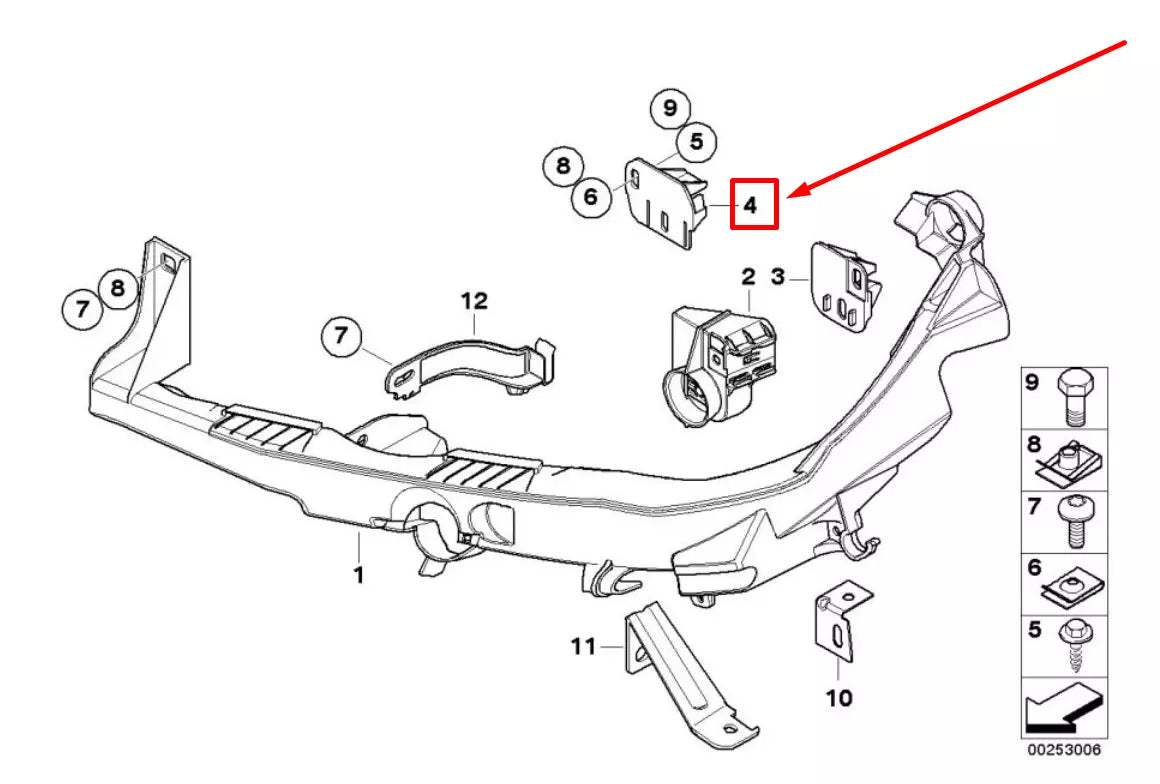 9
5
8
6
4
7
8
12
7
2
3
1
11
10
9
8
7
6
5
00253006