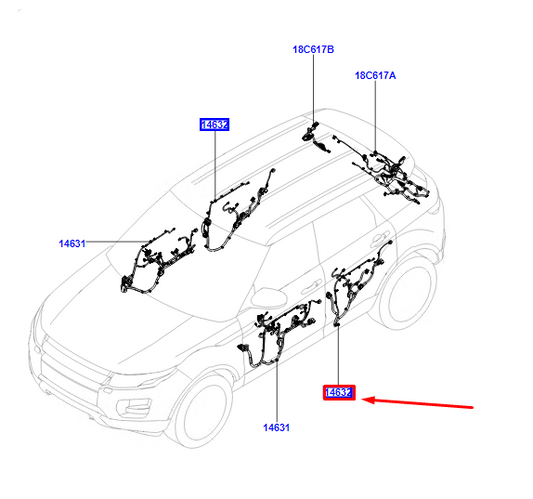 18C617B
18C617A
14632
14631
14632
14631