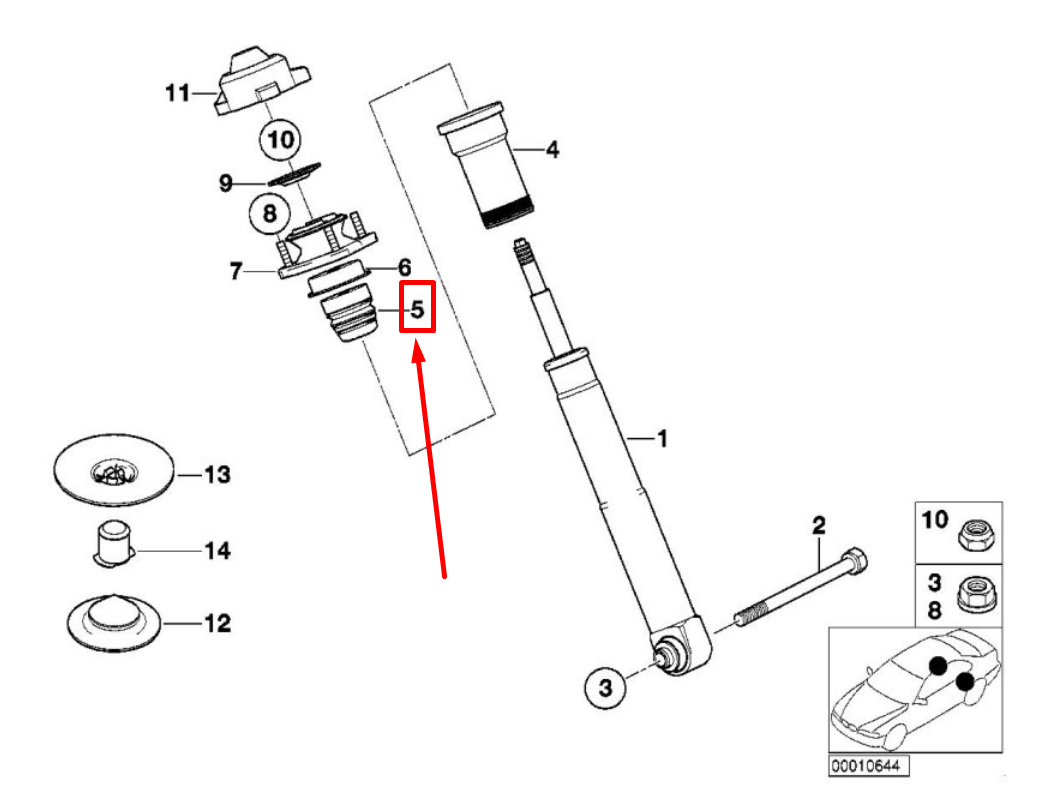 11
10
9
8
7
6
5
4
1
13
14
12
2
3
10
3
8
00010644