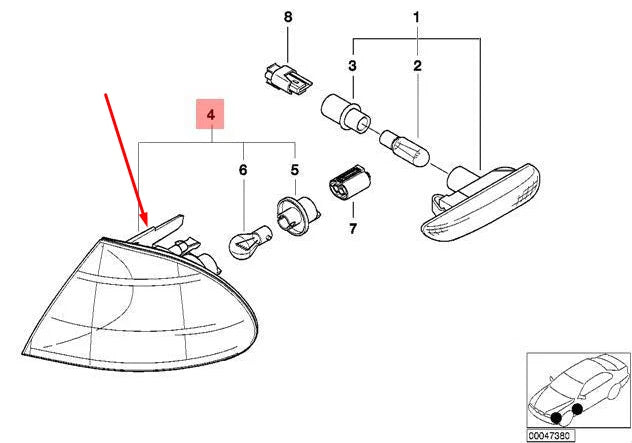 8
1
3
2
4
6
5
7
C0047380