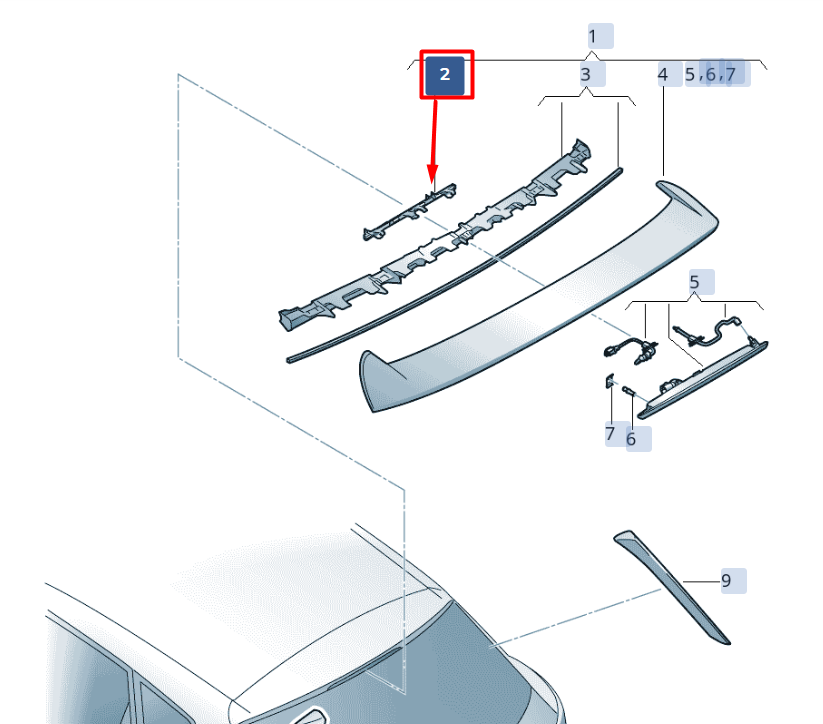 1
2
3
4
5,6,7
5
7
6
9