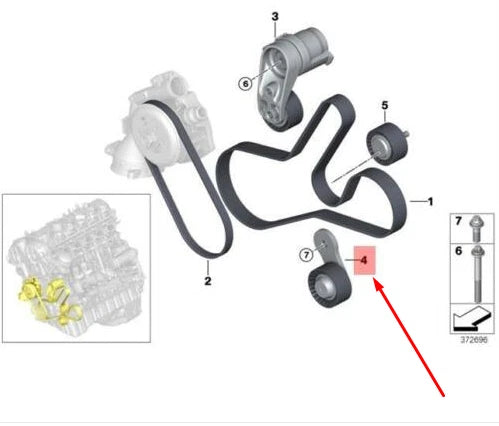 3
6
5
1
2
7
4
7
6
372696