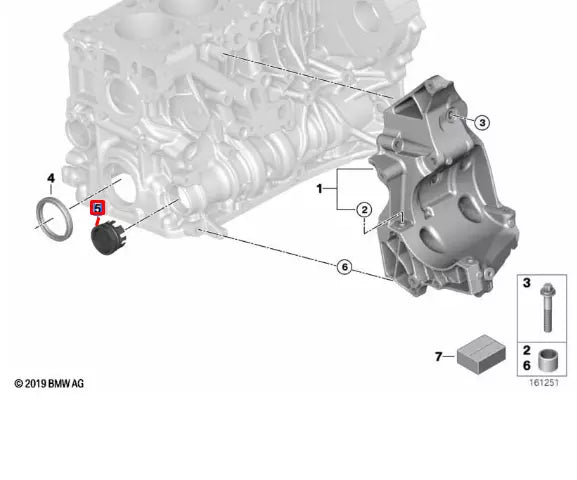 3
4
5
1
2
6
3
2
6
7
© 2019 BMW AG
161251