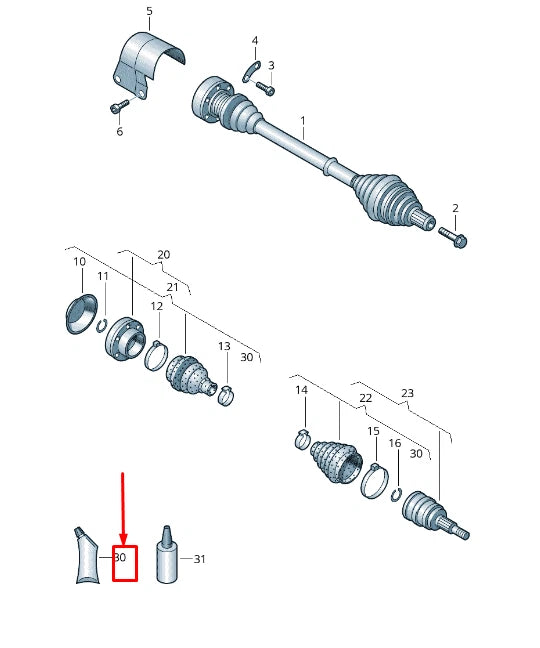 5
4
3
6
1
2
20
10
11
21
12
13
30
14
22
23
15
16
30
30
31