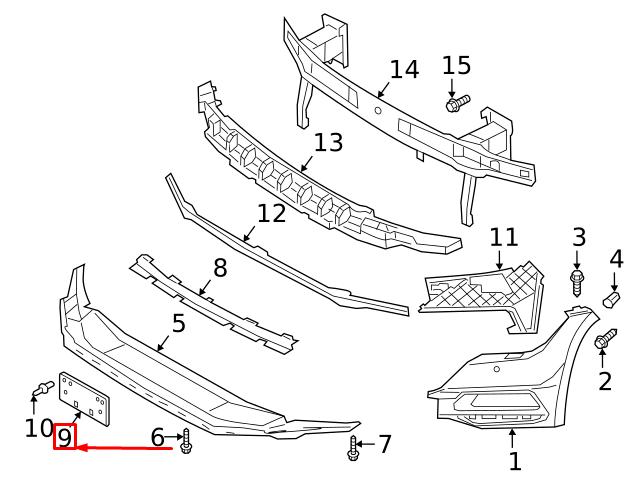 14
15
13
12
11
3
4
8
5
2
10
9
6
7
1