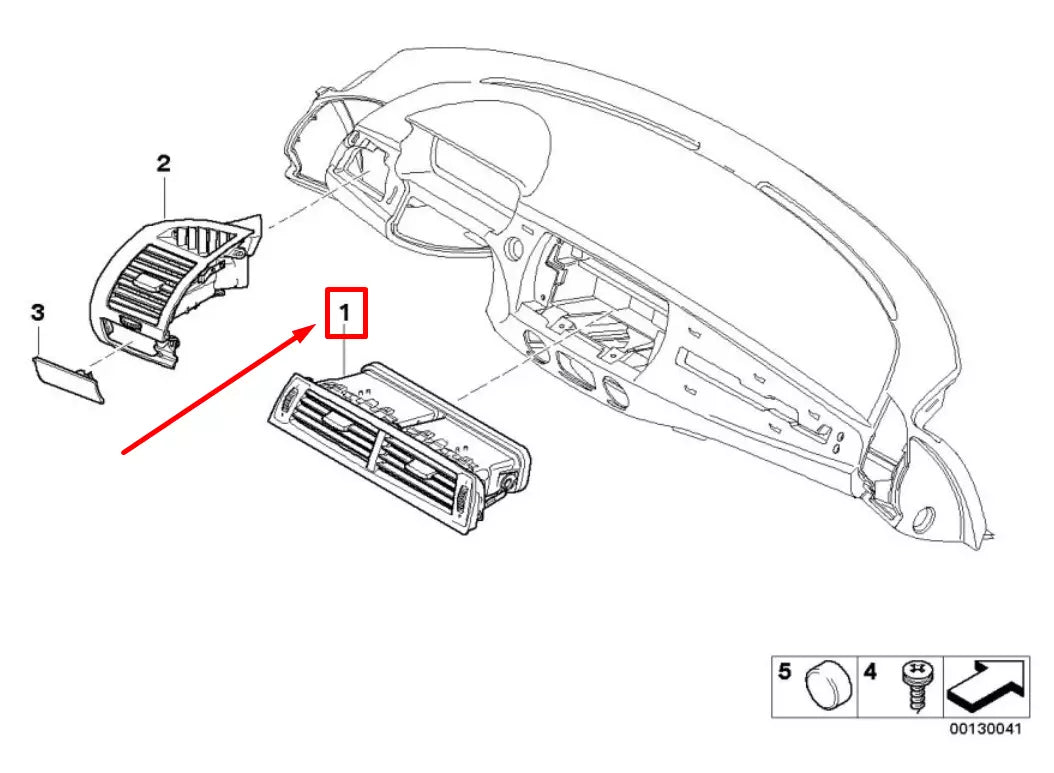 2
3
1
5
4
00130041