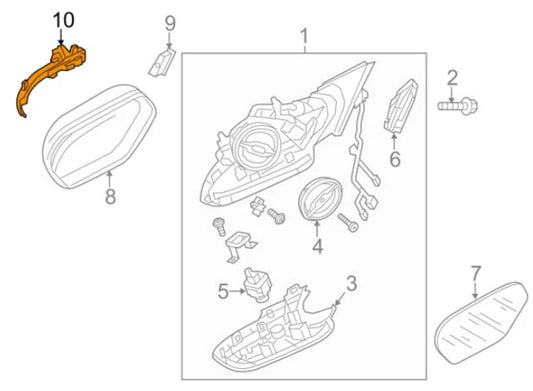 10
9
1
2
6
8
4
5
3
7