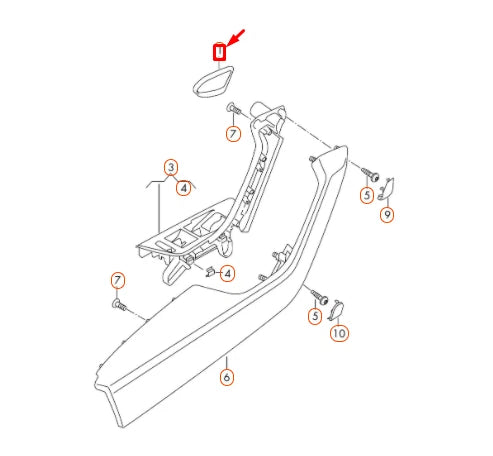 1
7
3
4
5
9
4
7
5
10
6