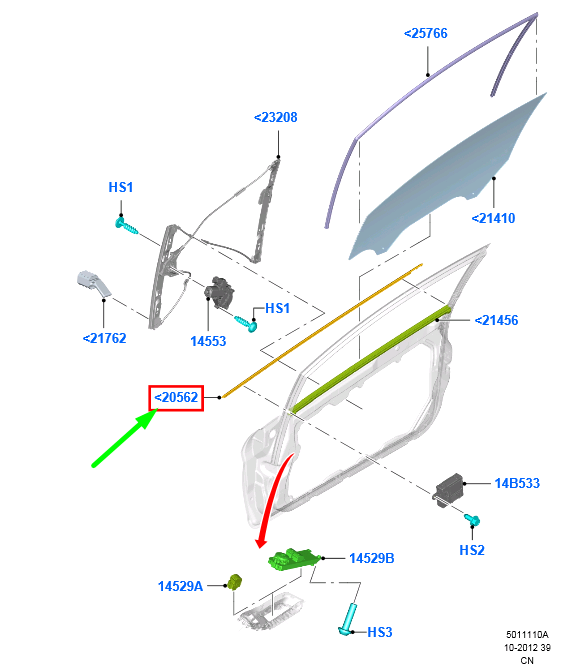 <25766

<23208

HS1

<21410

HS1

<21762

14553

<21456

<20562

14B533

HS2

14529B

14529A

HS3

5011110A
10-2012 39
CN