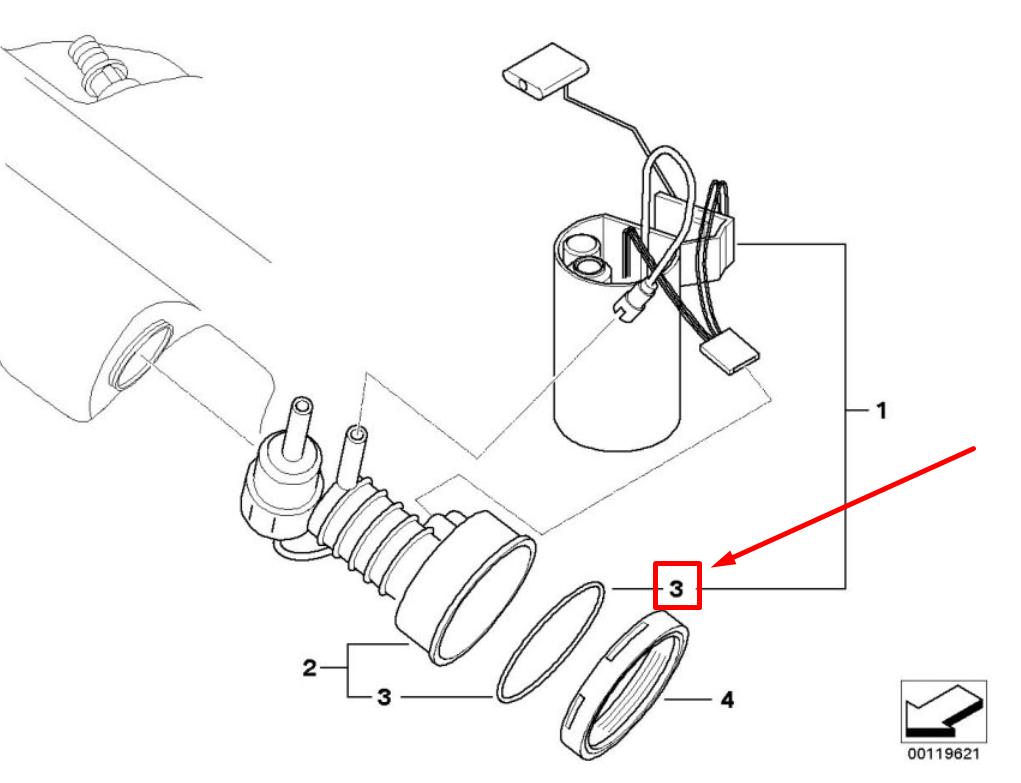 1
3
2
3
4
00119621