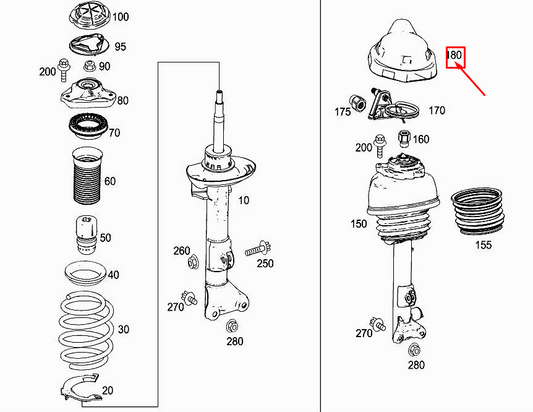 100
95
200
90
80
70
60
50
40
30
20
10
260
250
270
280
180
175
170
200
160
150
155
270
280