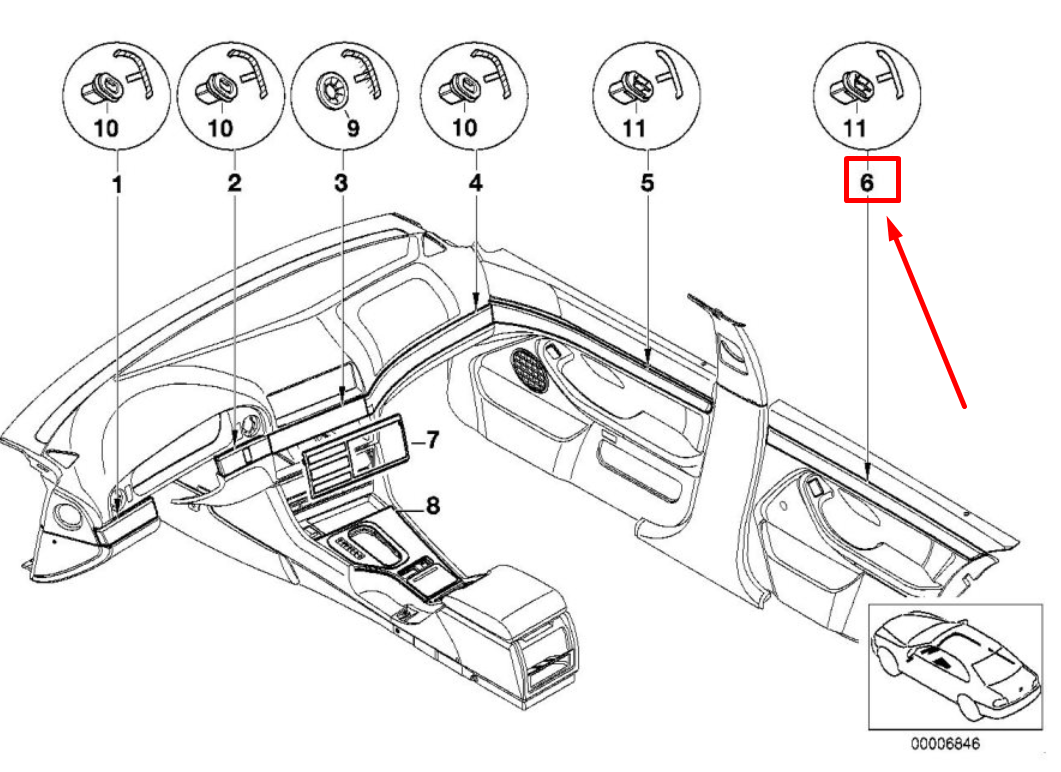 10
10
9
10
11
11
1
2
3
4
5
6
7
8
00006846