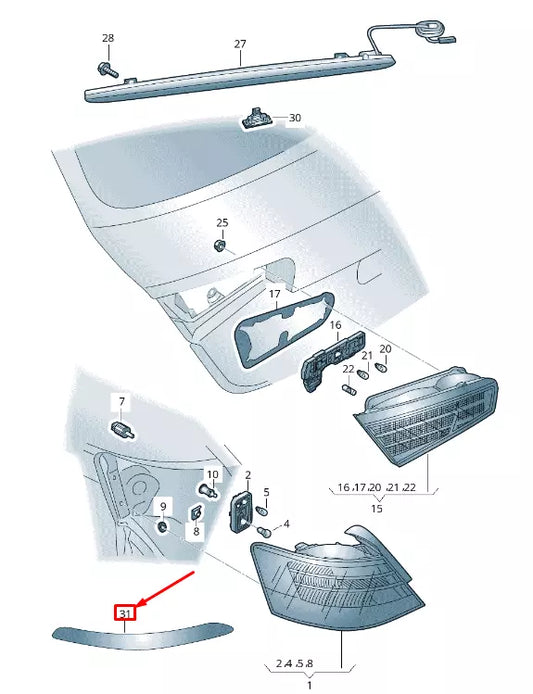 28
27
30
25
17
16
21
20
22
7
10
2
5
9
8
4
16 .17 .20 .21 .22
15
31
2 .4 .5 .8
1