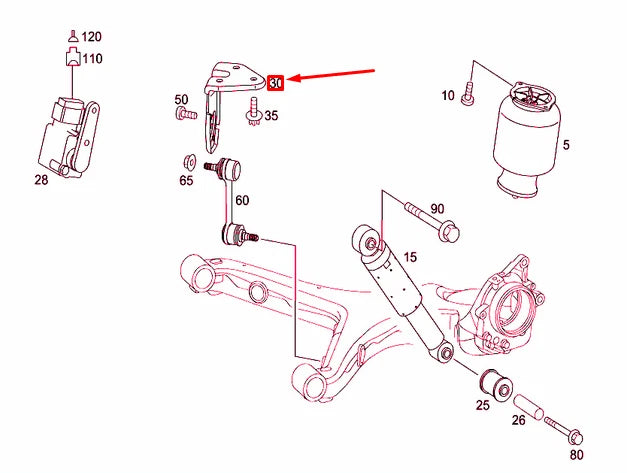 120
110
28
50
30
35
65
60
10
5
90
15
25
26
80