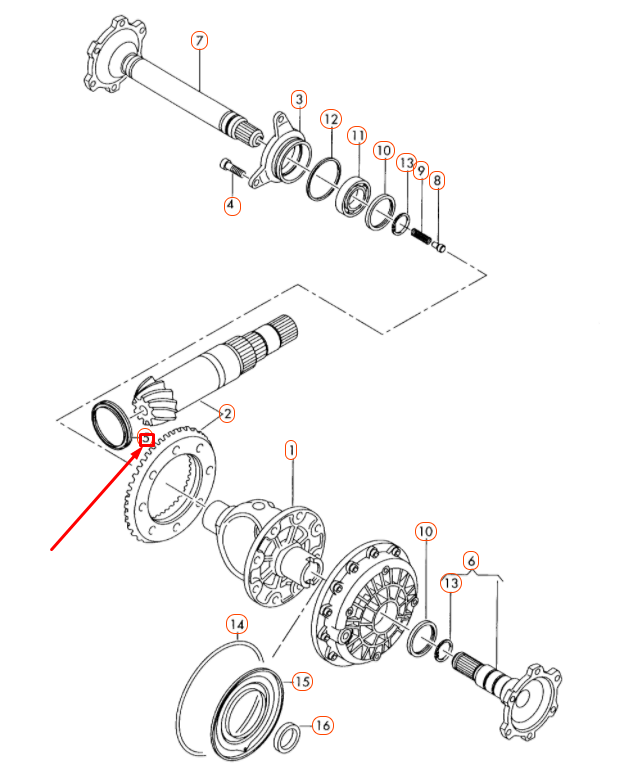 7
3
12
11
10
13
9
8
4
2
5
1
10
6
13
14
15
16