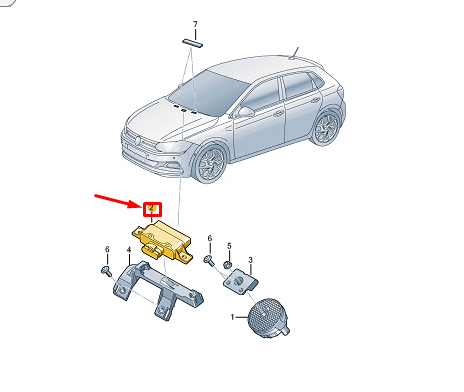 7
2
6
4
6
5
3
1