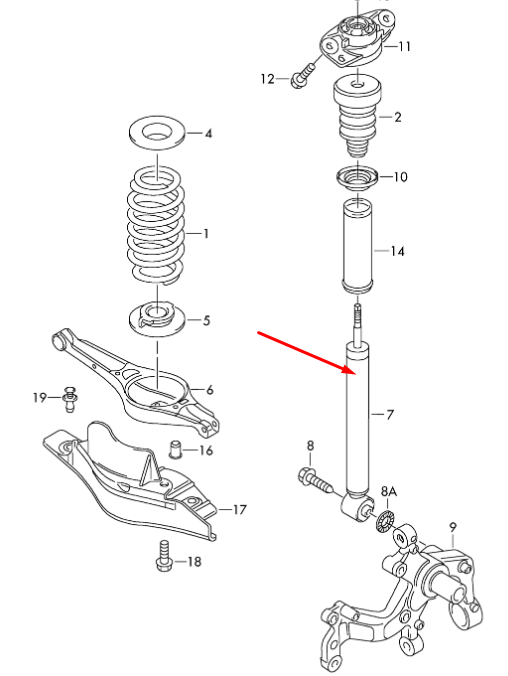 11
12
2
4
10
1
14
5
6
19
7
16
8
8A
17
9
18