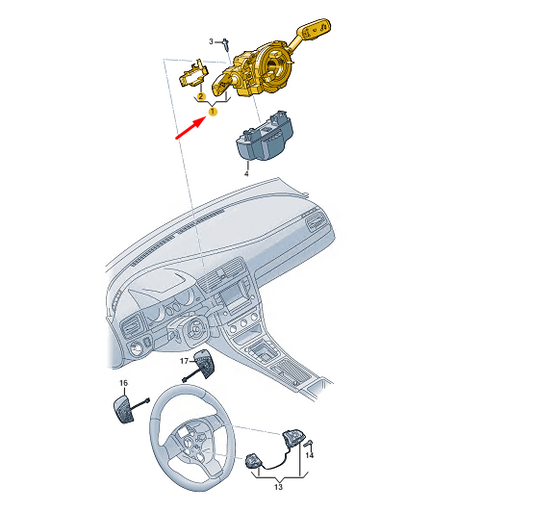 3
2
1
4
17
16
14
13