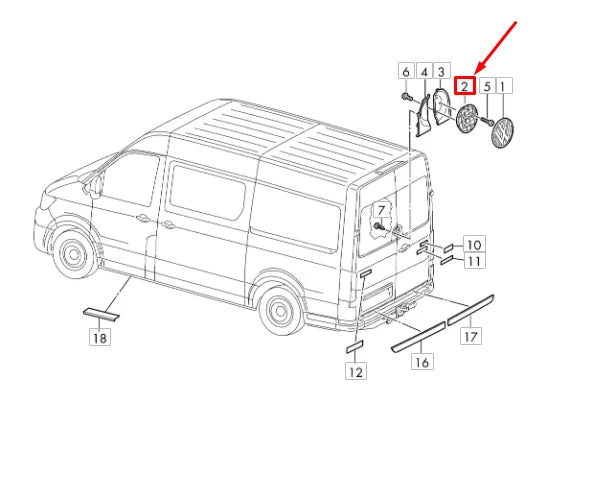 6
4
3
2
5
1
7
10
11
18
12
16
17