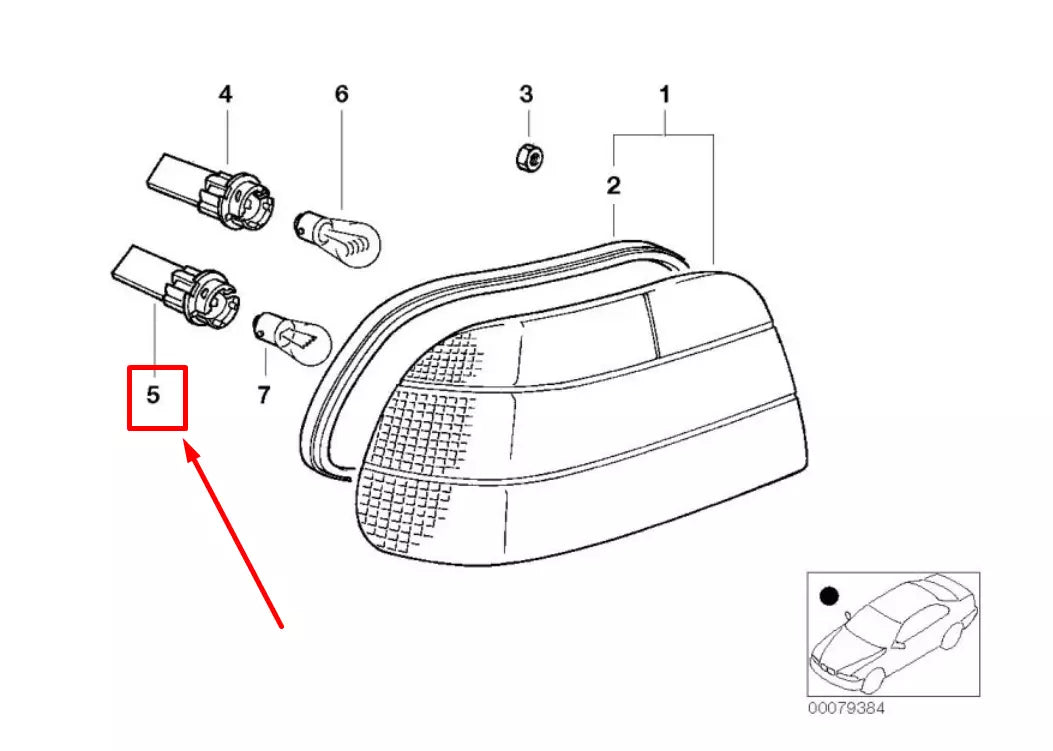 4
6
3
1
2
5
7
00079384