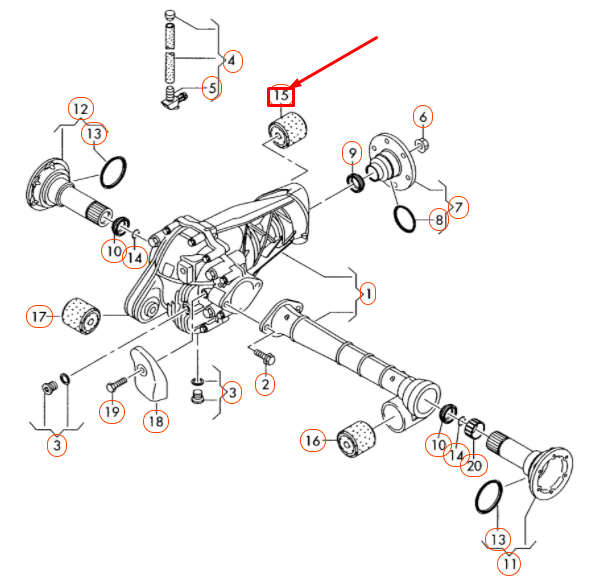 4
5
15
12
13
6
9
7
8
10
14
1
17
2
3
19
18
3
16
10
14
20
13
11