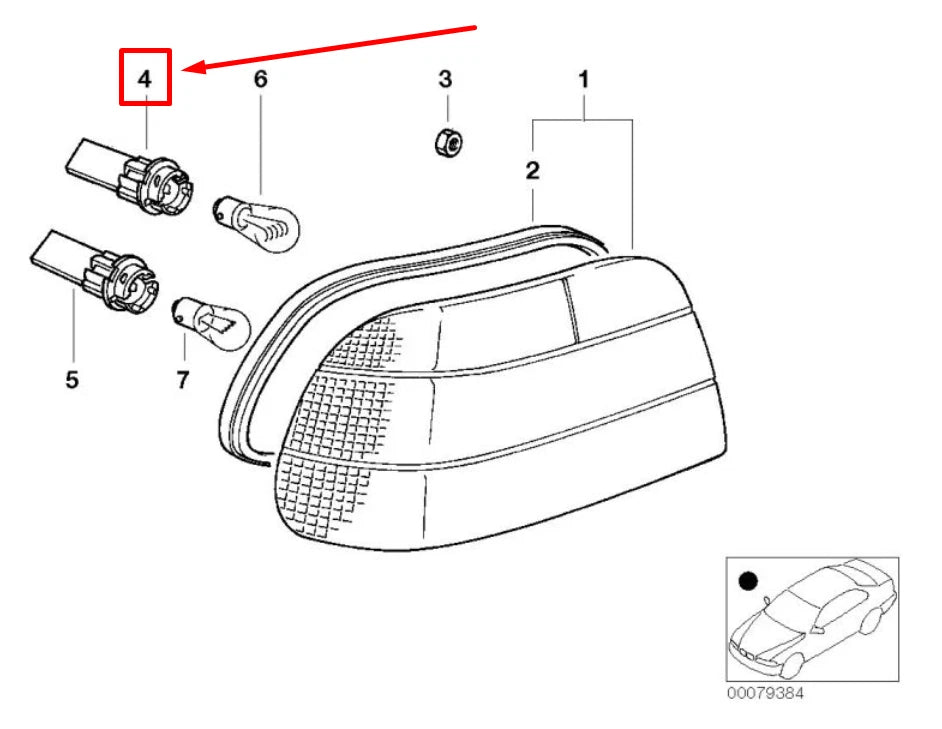 4
6
3
1
2
5
7
00079384