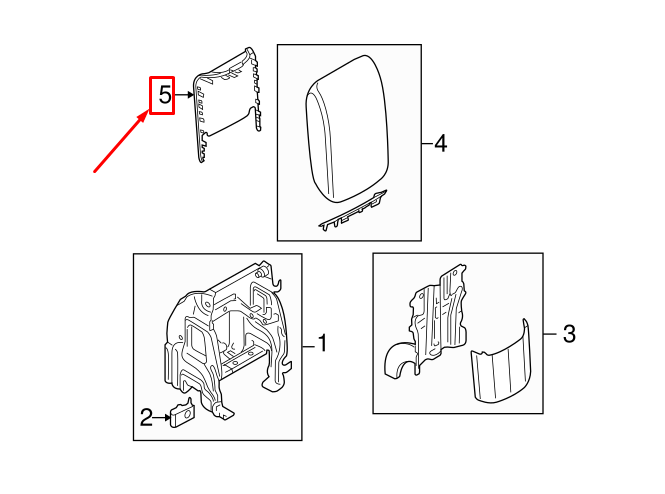 5
4
1
2
3