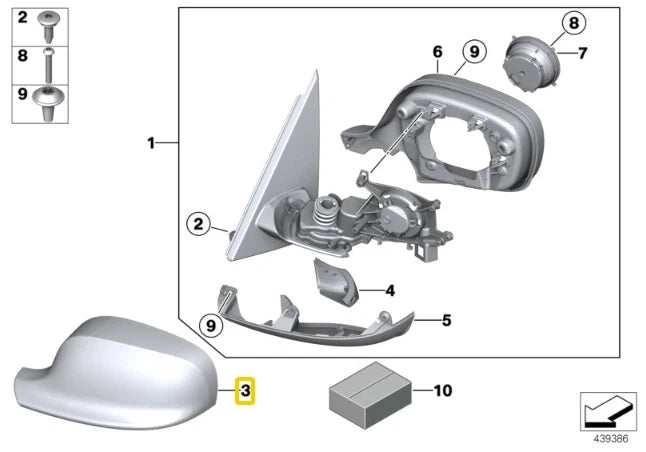 2
8
9
1
6
9
8
7
2
4
9
5
3
10
439386