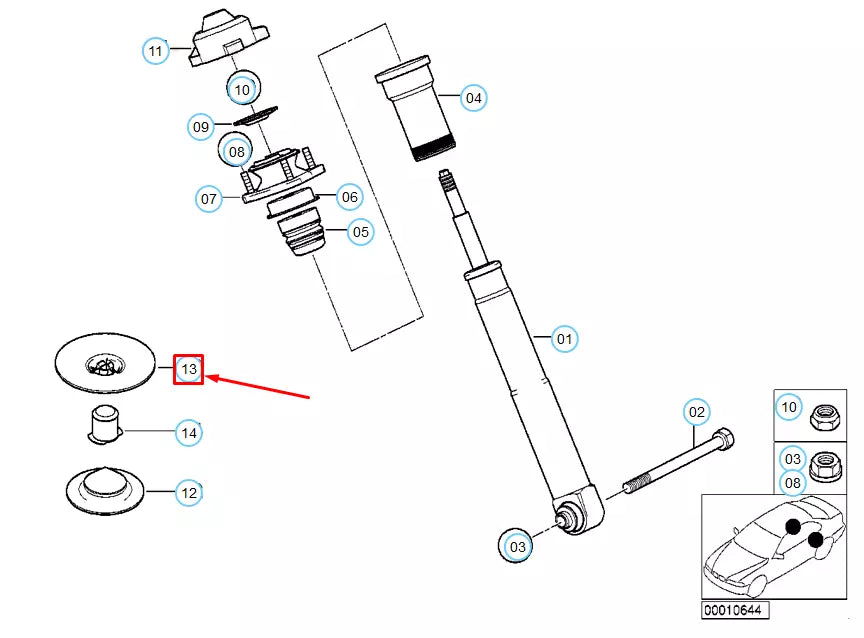 11
10
09
08
07
06
05
04
01
13
14
12
02
03
10
03
08
00010644