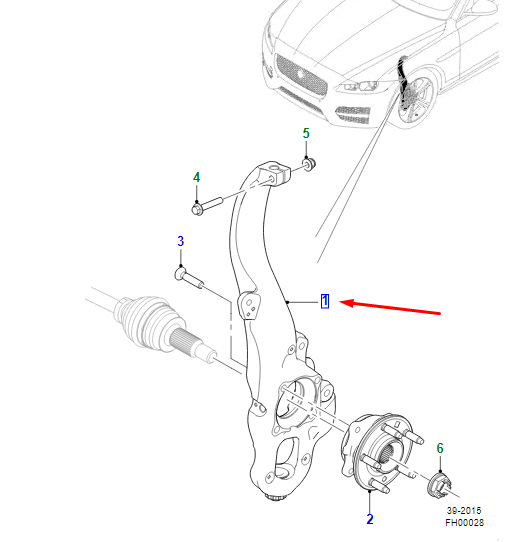 5
4
3
1
6
2
39-2015
FH00028