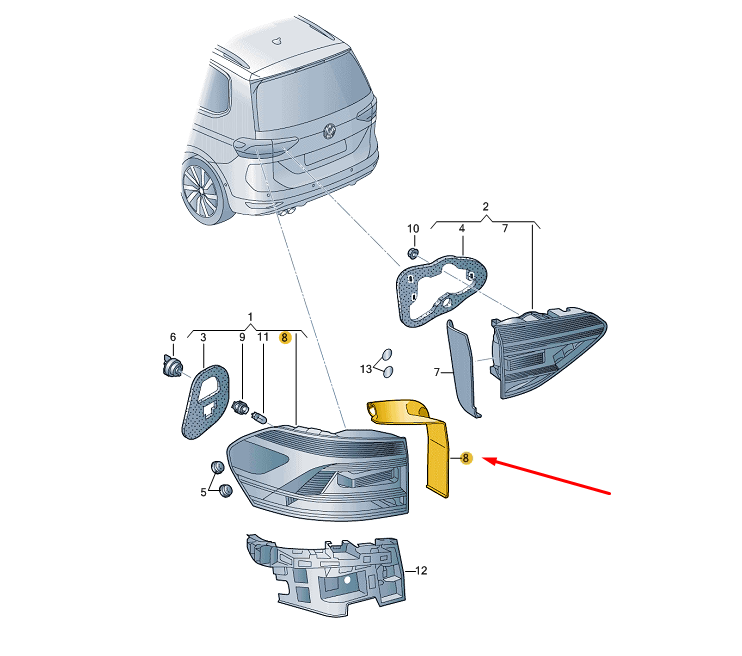 2
10
4
7
1
6
3
9
11
8
13
7
8
5
12