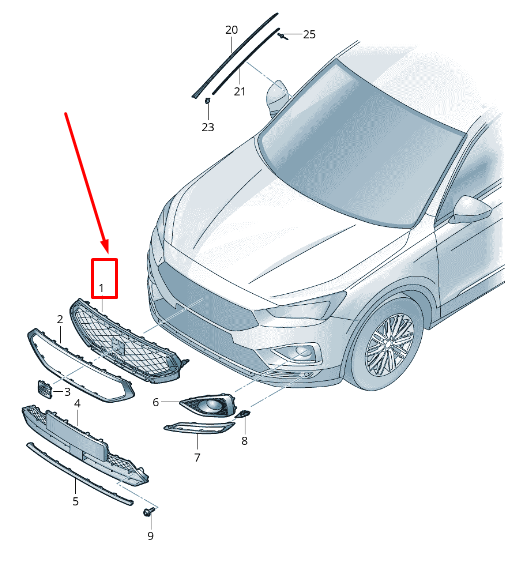 20
25
21
23
1
2
3
4
5
6
7
8
9