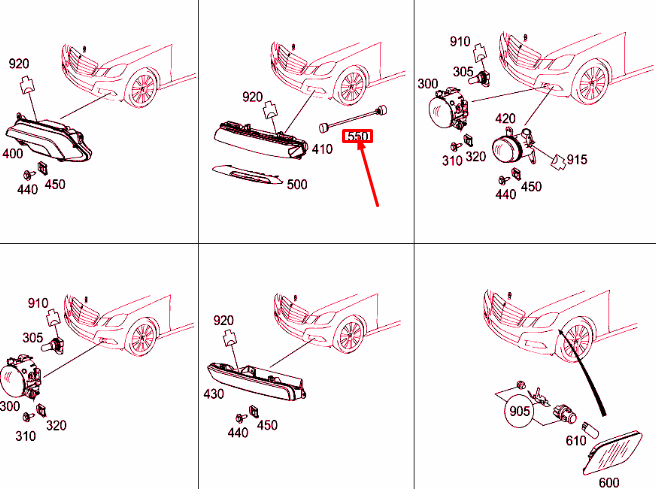 920
400
440
450

920
410
550
500

910
305
300
420
310
320
915
440
450

910
305
300
320
310

920
430
440
450

905
610
600