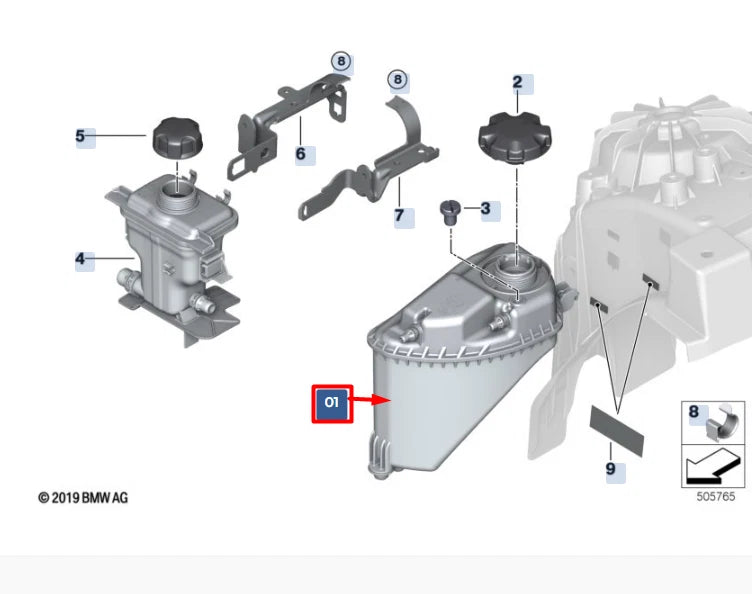 8
8
2
5
6
7
3
4
01
8
9
© 2019 BMW AG
505765