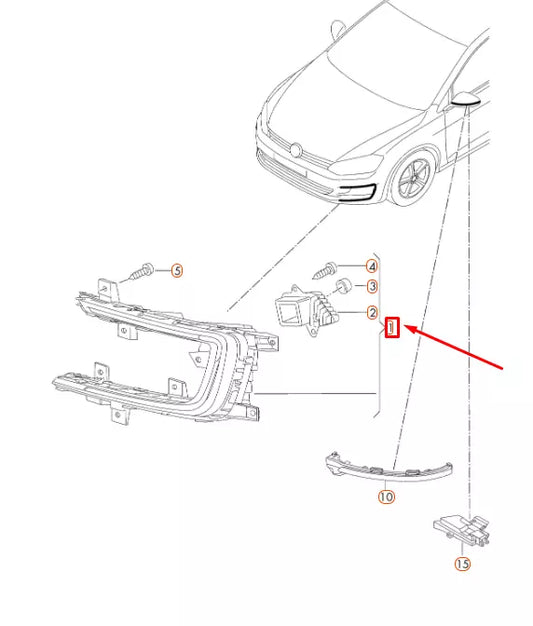 5
4
3
2
1
10
15