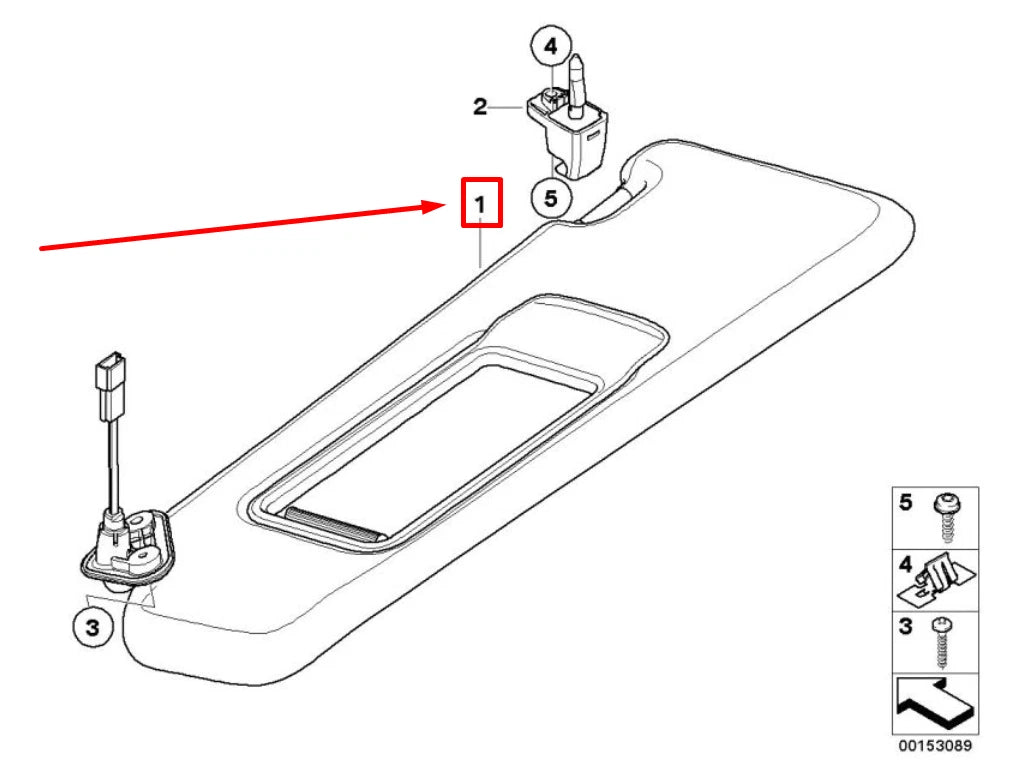 4
2
1
5
3
5
4
3
00153089