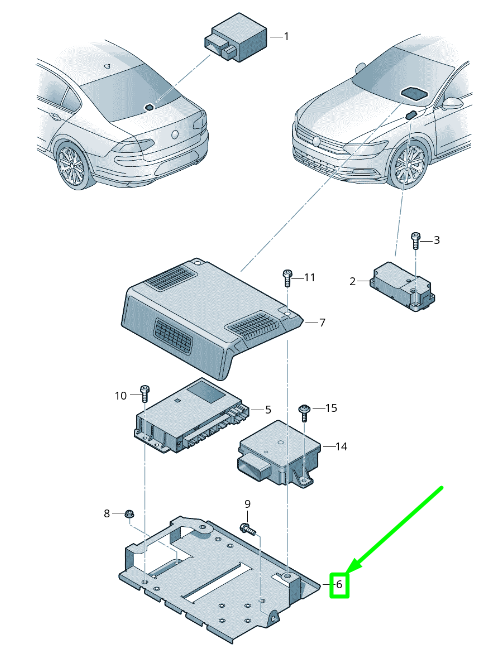 1
3
2
11
7
10
5
15
14
8
9
6