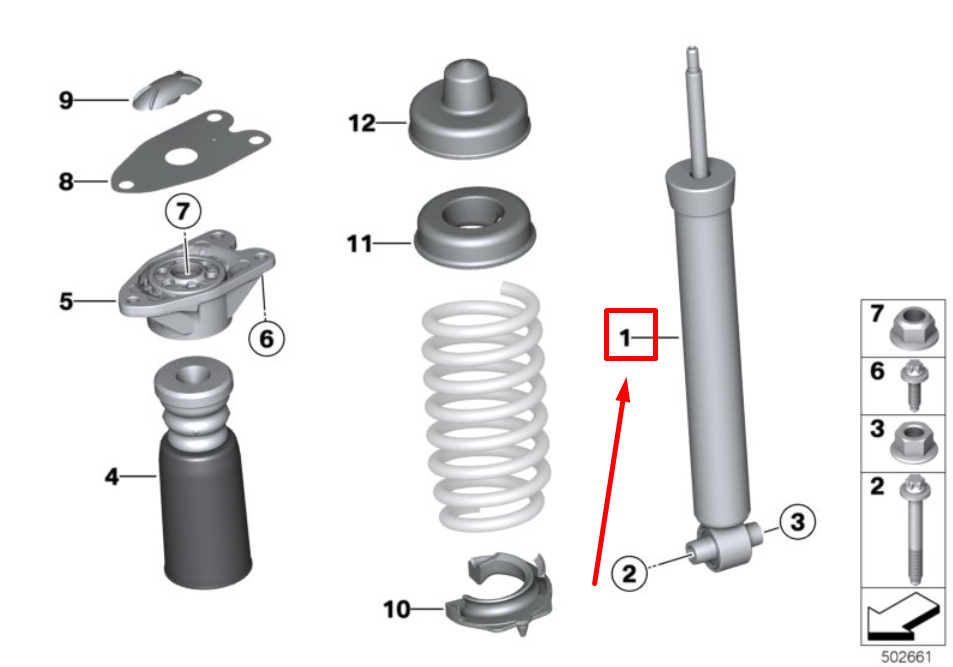 9
8
7
5
6
4
12
11
10
1
2
3
7
6
3
2
502661