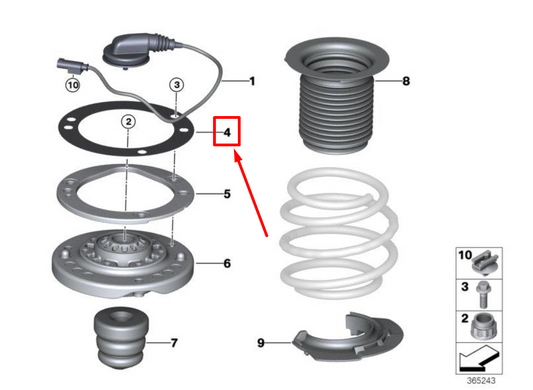 10
3
1
8
2
4
5
6
7
9
10
3
2
365243