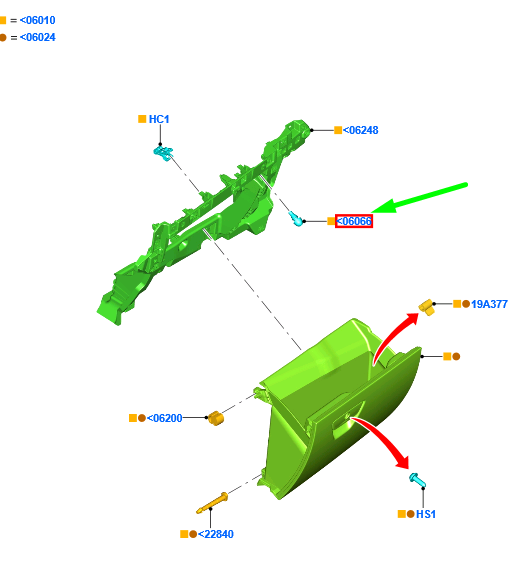 = <06010
= <06024

HC1
<06248
<06066
19A377
<06200
HS1
<22840