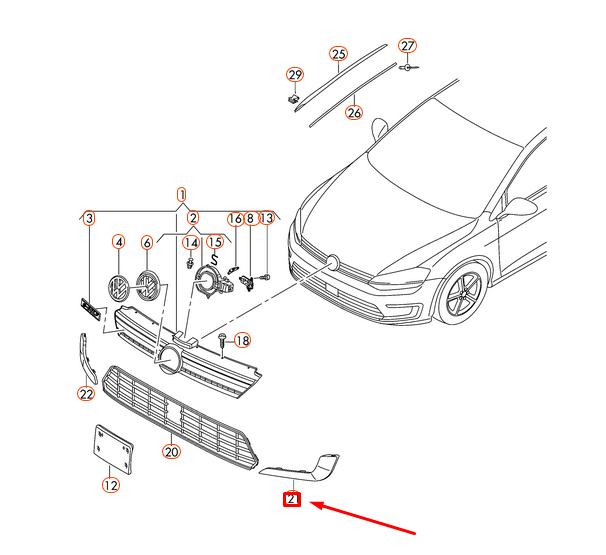 25
27
29
26
1
3
2
16
8
13
4
6
14
15
18
22
20
12
21