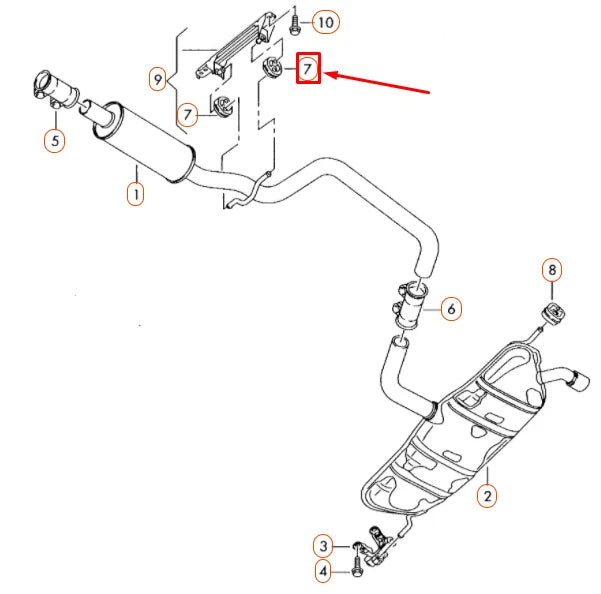 10
7
9
7
5
1
8
6
2
3
4