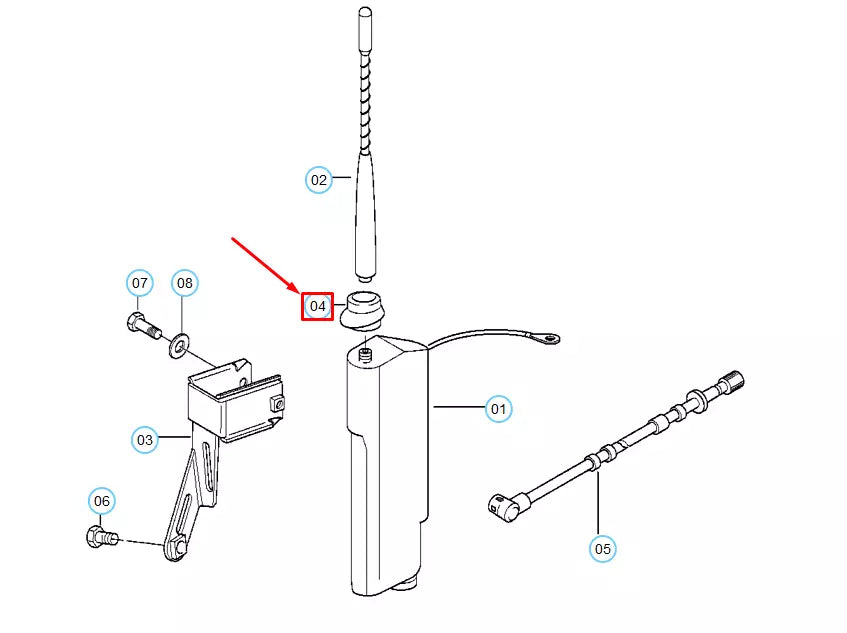 02
07
08
04
01
03
06
05