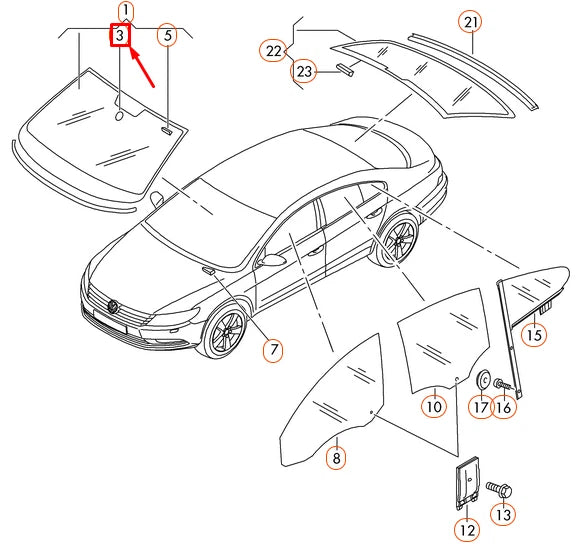 1
3
5
22
23
21
7
15
10
17
16
8
12
13