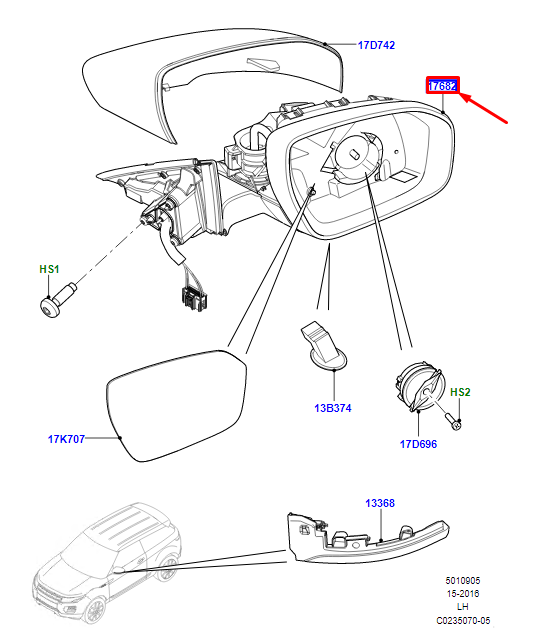 17D742

17682

HS1

13B374

HS2

17D696

17K707

13368

5010905
15-2016
LH
C0235070-05