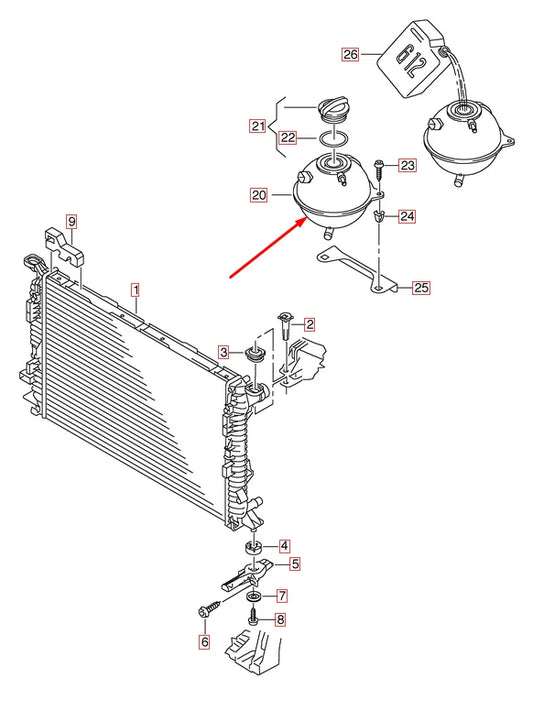 26
G12
21
22
23
20
24
9
25
1
2
3
4
5
7
8
6