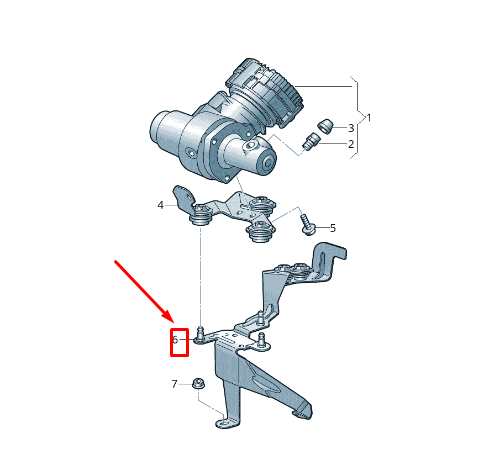 1
3
2
4
5
6
7